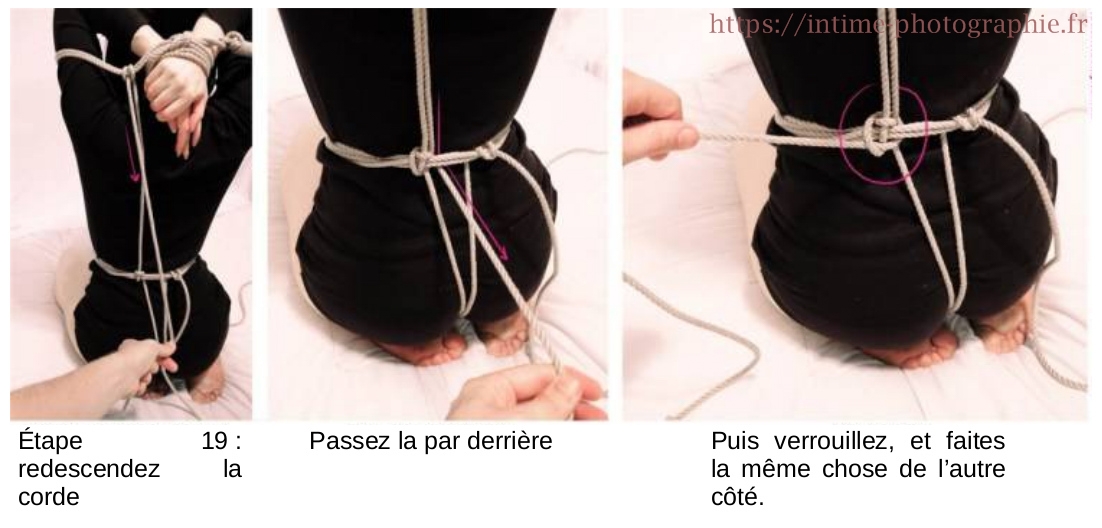 https://intime-photographie.fr

Étape 19 : redescendez la corde

Passez la par derrière

Puis verrouillez, et faites la même chose de l'autre côté.